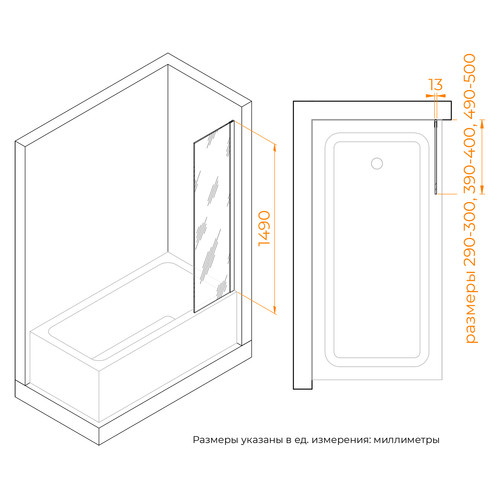 1490

13

размеры 290-300, 390-400, 490-500

Размеры указаны в ед. измерения: миллиметры