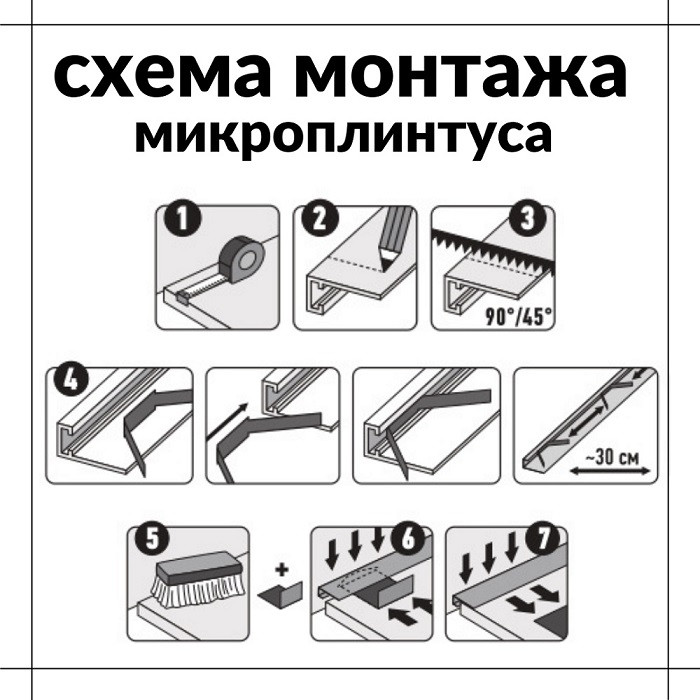 схема монтажа
микроплинтуса

1
2
3
90°/45°

4
~30 см

5
+
6
7