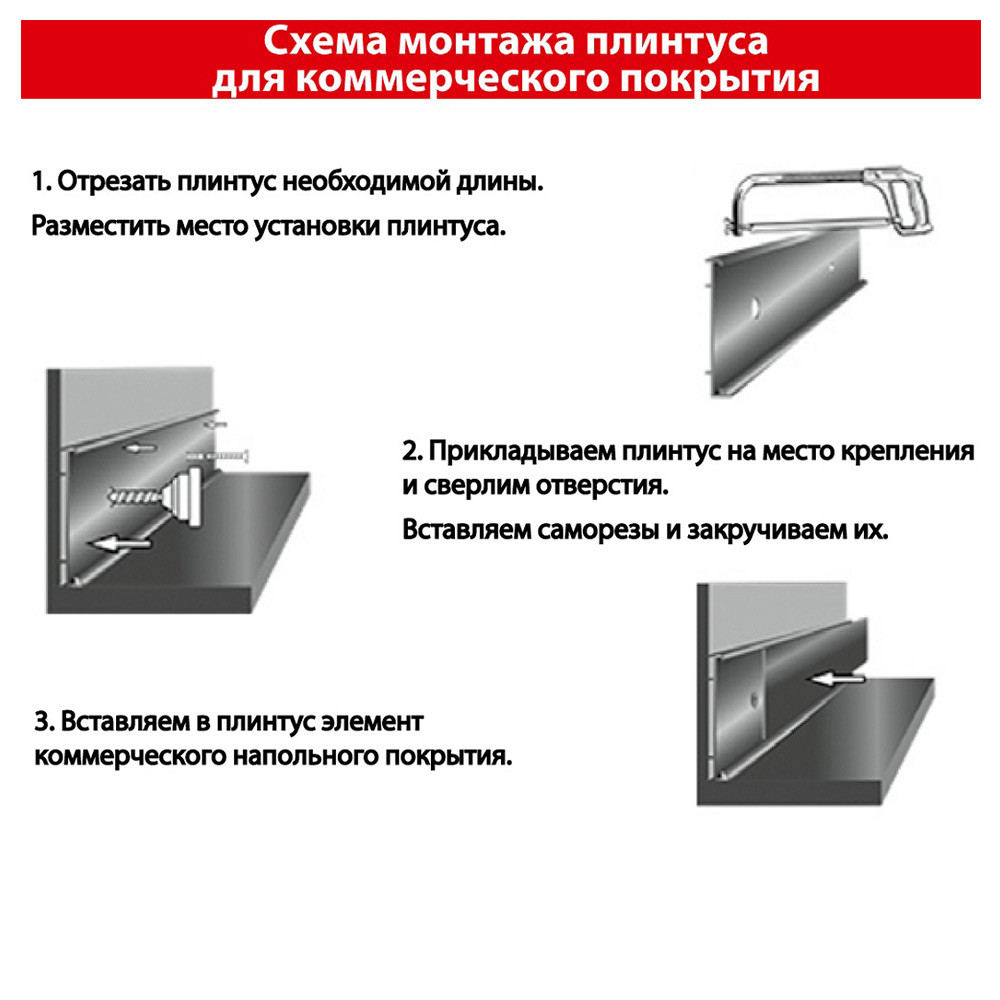 Схема монтажа плинтуса
для коммерческого покрытия

1. Отрезать плинтус необходимой длины.

Разместить место установки плинтуса.

2. Прикладываем плинтус на место крепления и сверлим отверстия.

Вставляем саморезы и закручиваем их.

3. Вставляем в плинтус элемент коммерческого напольного покрытия.