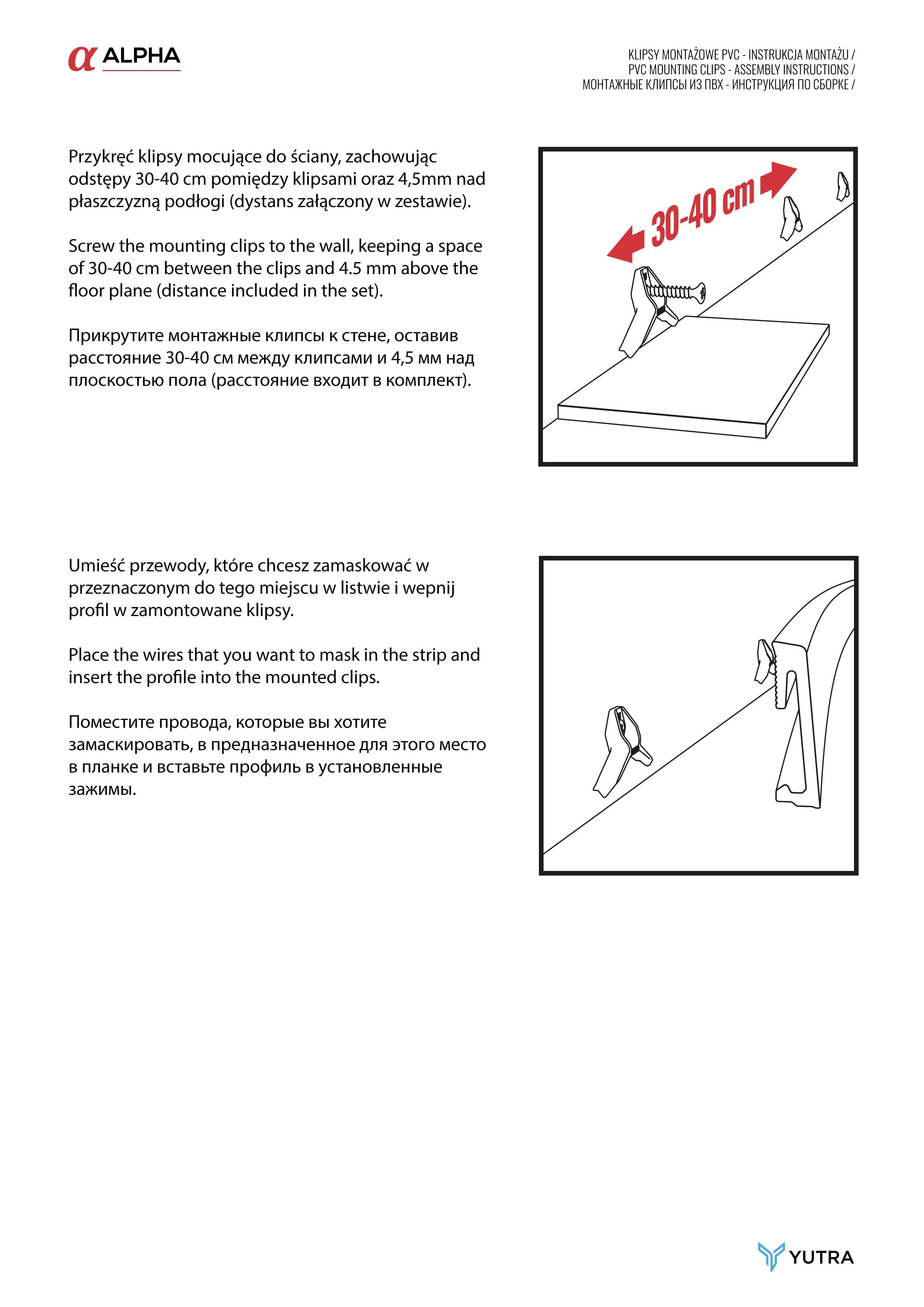 α ALPHA

KLIPSY MONTAŻOWE PVC - INSTRUKCJA MONTAŻU /
PVC MOUNTING CLIPS - ASSEMBLY INSTRUCTIONS /
МОНТАЖНЫЕ КЛИПСЫ ИЗ ПВХ - ИНСТРУКЦИЯ ПО СБОРКЕ /

Przykręć klipsy mocujące do ściany, zachowując odstępy 30-40 cm pomiędzy klipsami oraz 4,5mm nad płaszczyzną podłogi (dystans załączony w zestawie).

Screw the mounting clips to the wall, keeping a space of 30-40 cm between the clips and 4.5 mm above the floor plane (distance included in the set).

Прикрутите монтажные клипсы к стене, оставив расстояние 30-40 см между клипсами и 4,5 мм над плоскостью пола (расстояние входит в комплект).

30-40 cm

Umieść przewody, które chcesz zamaskować w przeznaczonym do tego miejscu w listwie i wepnij profil w zamontowane klipsy.

Place the wires that you want to mask in the strip and insert the profile into the mounted clips.

Поместите провода, которые вы хотите замаскировать, в предназначенное для этого место в планке и вставьте профиль в установленные зажимы.

YUTRA