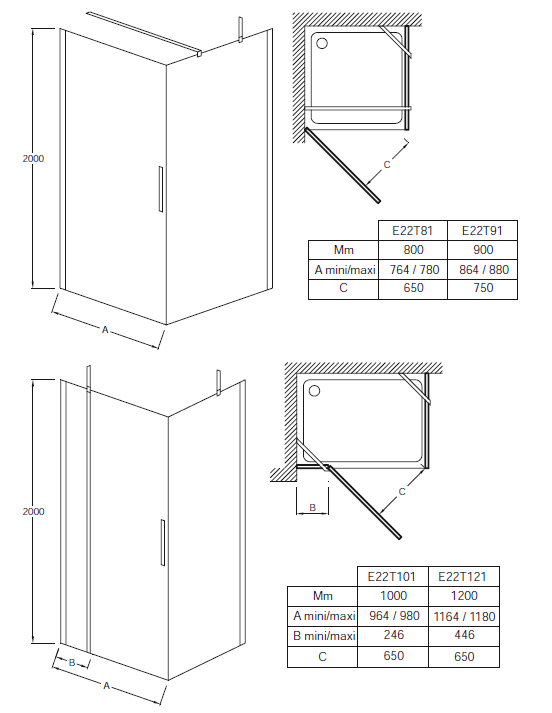 2000

A

C

| | E22T81 | E22T91 |
|---|---|---|
| Mm | 800 | 900 |
| A mini/maxi | 764 / 780 | 864 / 880 |
| C | 650 | 750 |

2000

B

A

B

C

| | E22T101 | E22T121 |
|---|---|---|
| Mm | 1000 | 1200 |
| A mini/maxi | 964 / 980 | 1164 / 1180 |
| B mini/maxi | 246 | 446 |
| C | 650 | 650 |