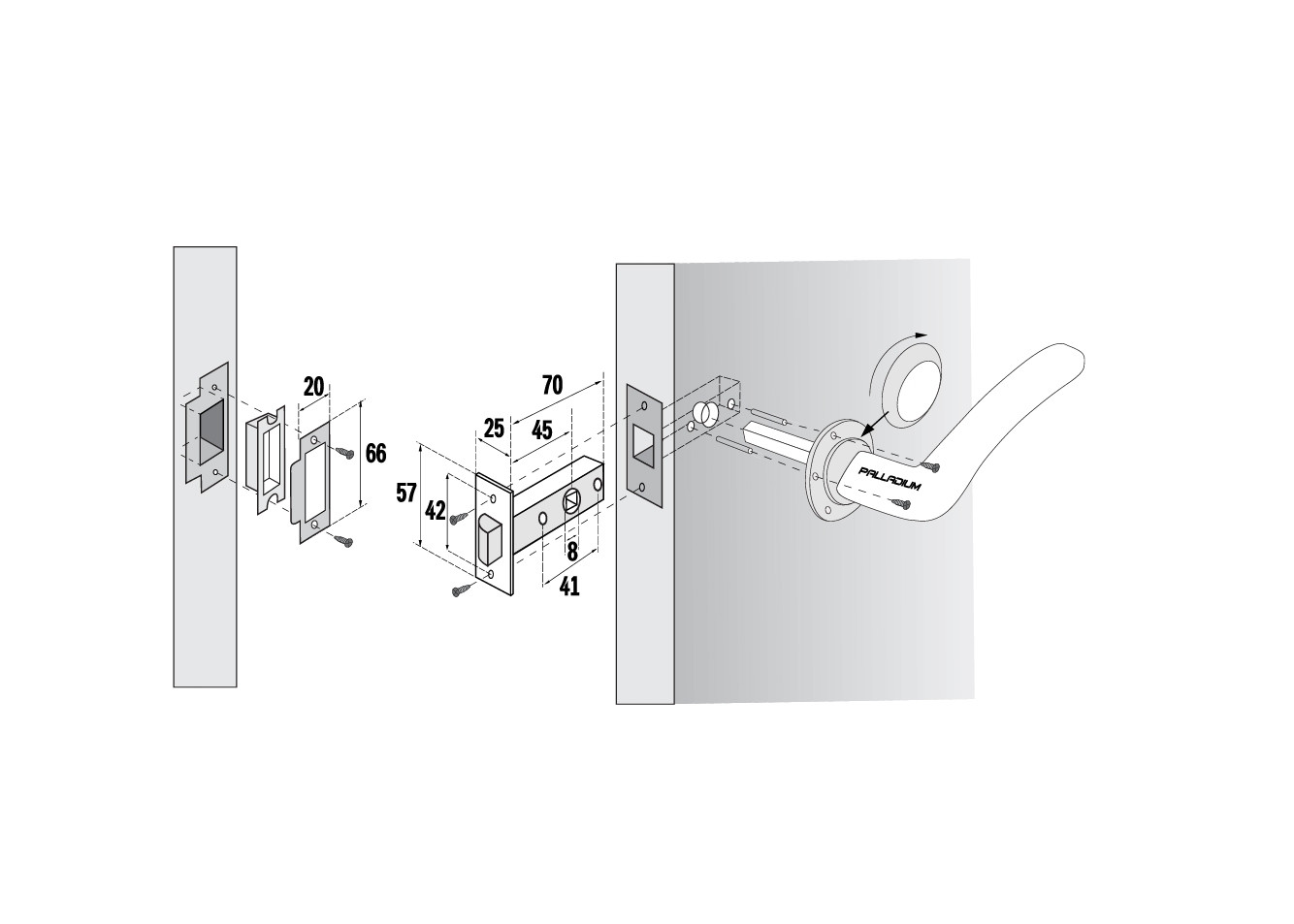 20
66
70
25
45
57
42
8
41
PALLADIUM