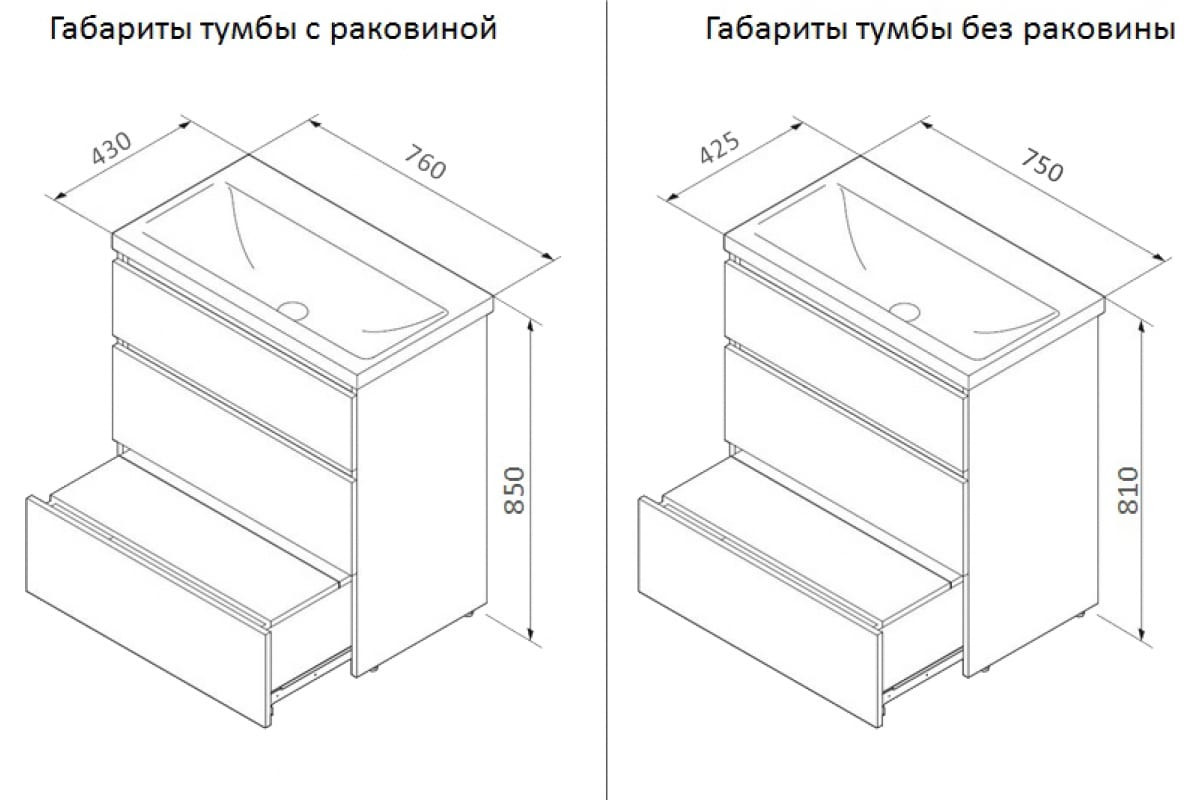 Габариты тумбы с раковиной

430
760
850

Габариты тумбы без раковины

425
750
810