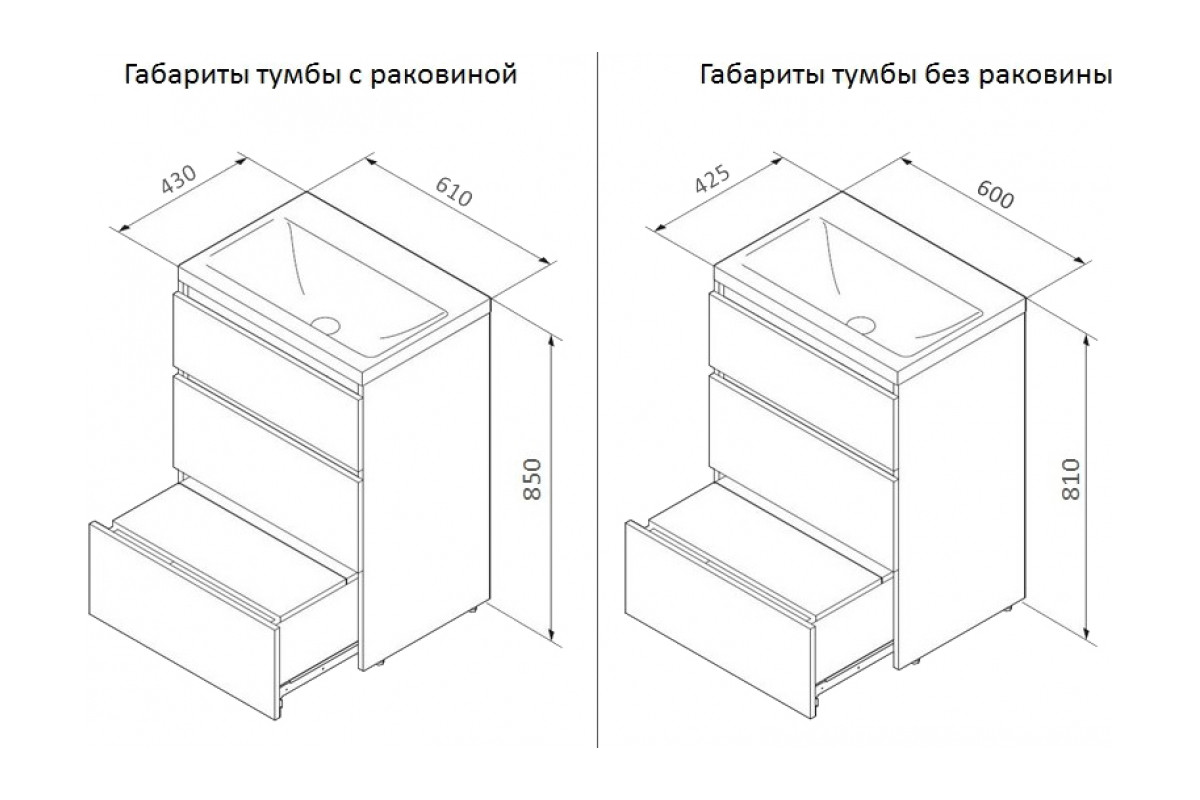 Габариты тумбы с раковиной

430

610

850

Габариты тумбы без раковины

425

600

810