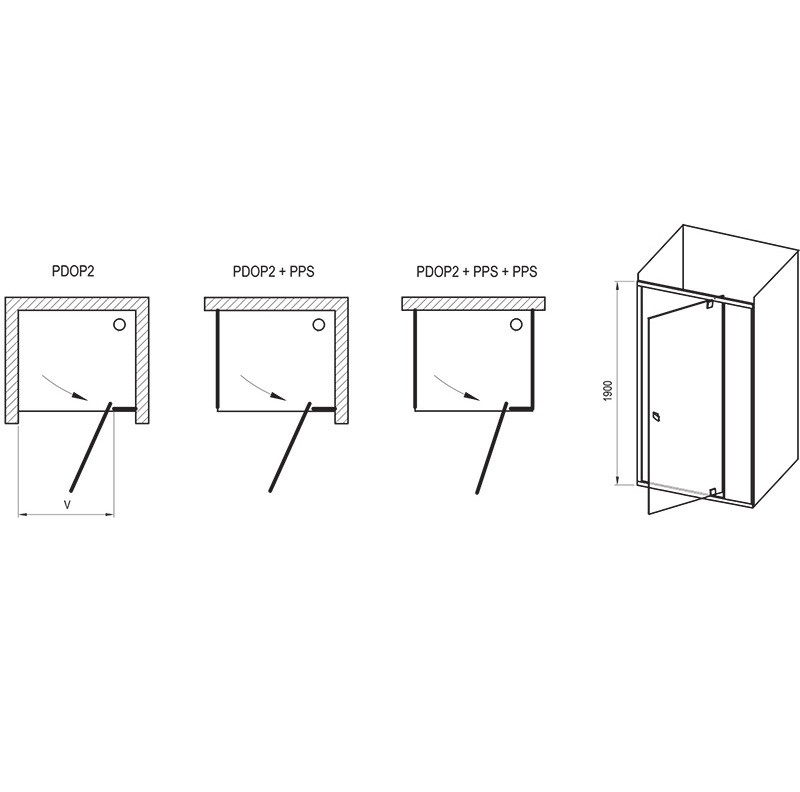 PDOP2

PDOP2 + PPS

PDOP2 + PPS + PPS

V

1900