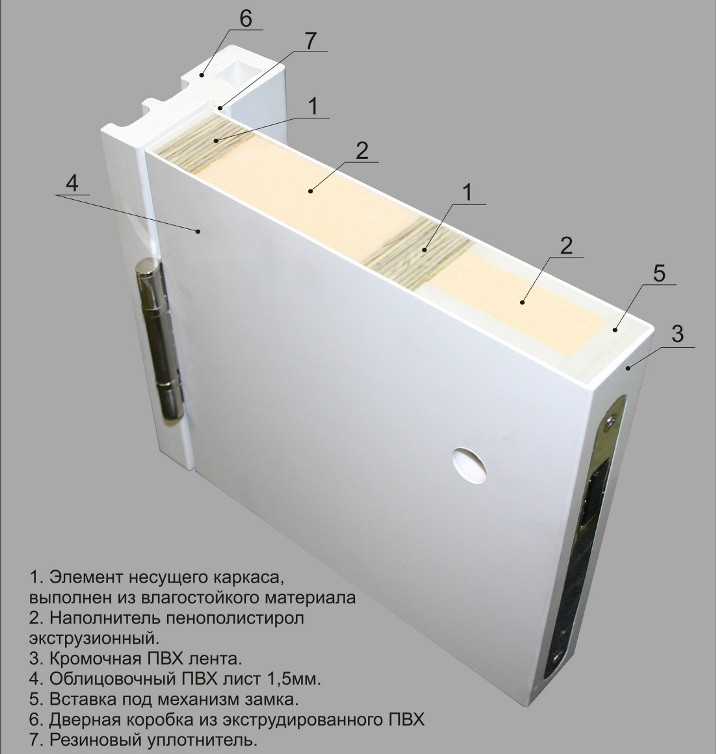 6
7
1
2
4
1
2
5
3

1. Элемент несущего каркаса, выполнен из влагостойкого материала
2. Наполнитель пенополистирол экструзионный.
3. Кромочная ПВХ лента.
4. Облицовочный ПВХ лист 1,5мм.
5. Вставка под механизм замка.
6. Дверная коробка из экструдированного ПВХ
7. Резиновый уплотнитель.